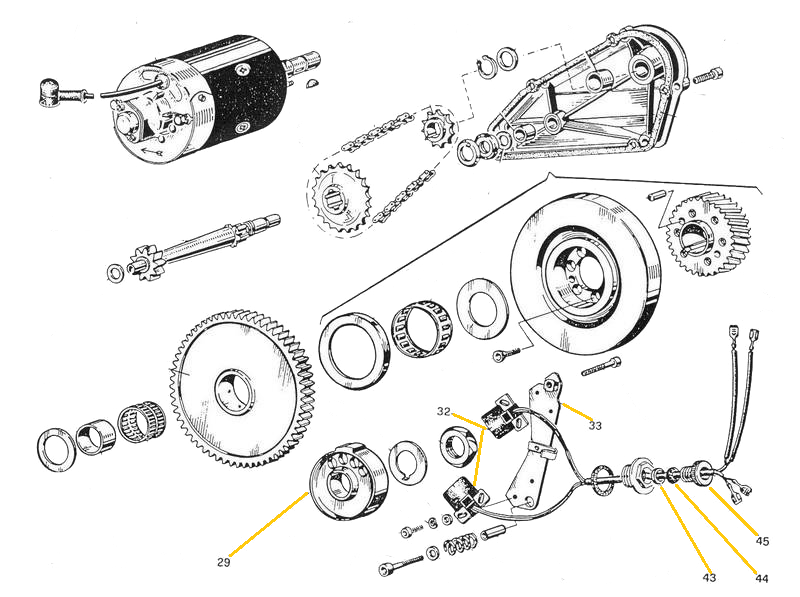 32
33
29
45
43
44