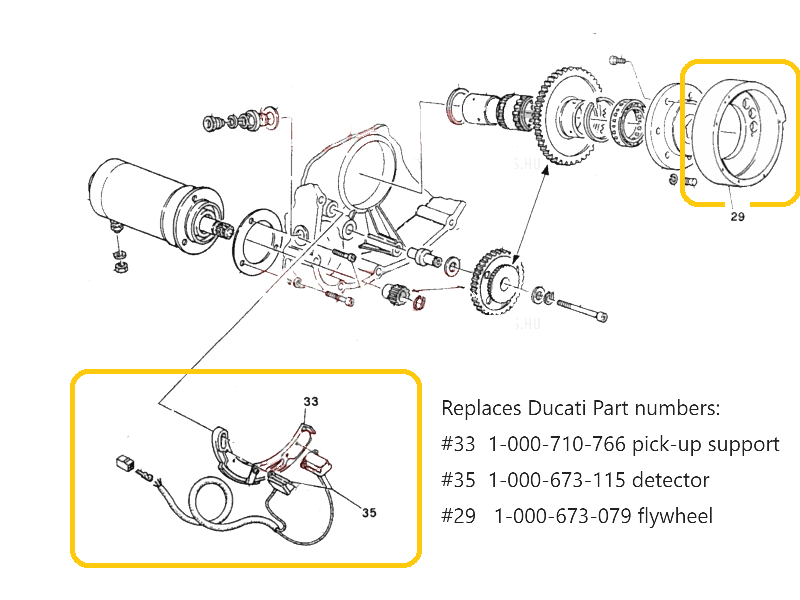 29

33

35

Replaces Ducati Part numbers:

#33 1-000-710-766 pick-up support

#35 1-000-673-115 detector

#29 1-000-673-079 flywheel