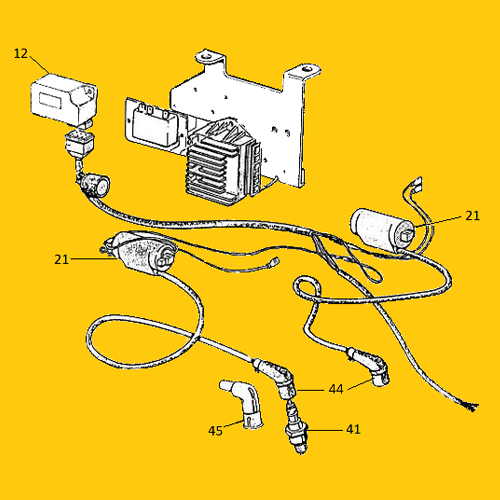 12

21

21

44

45

41